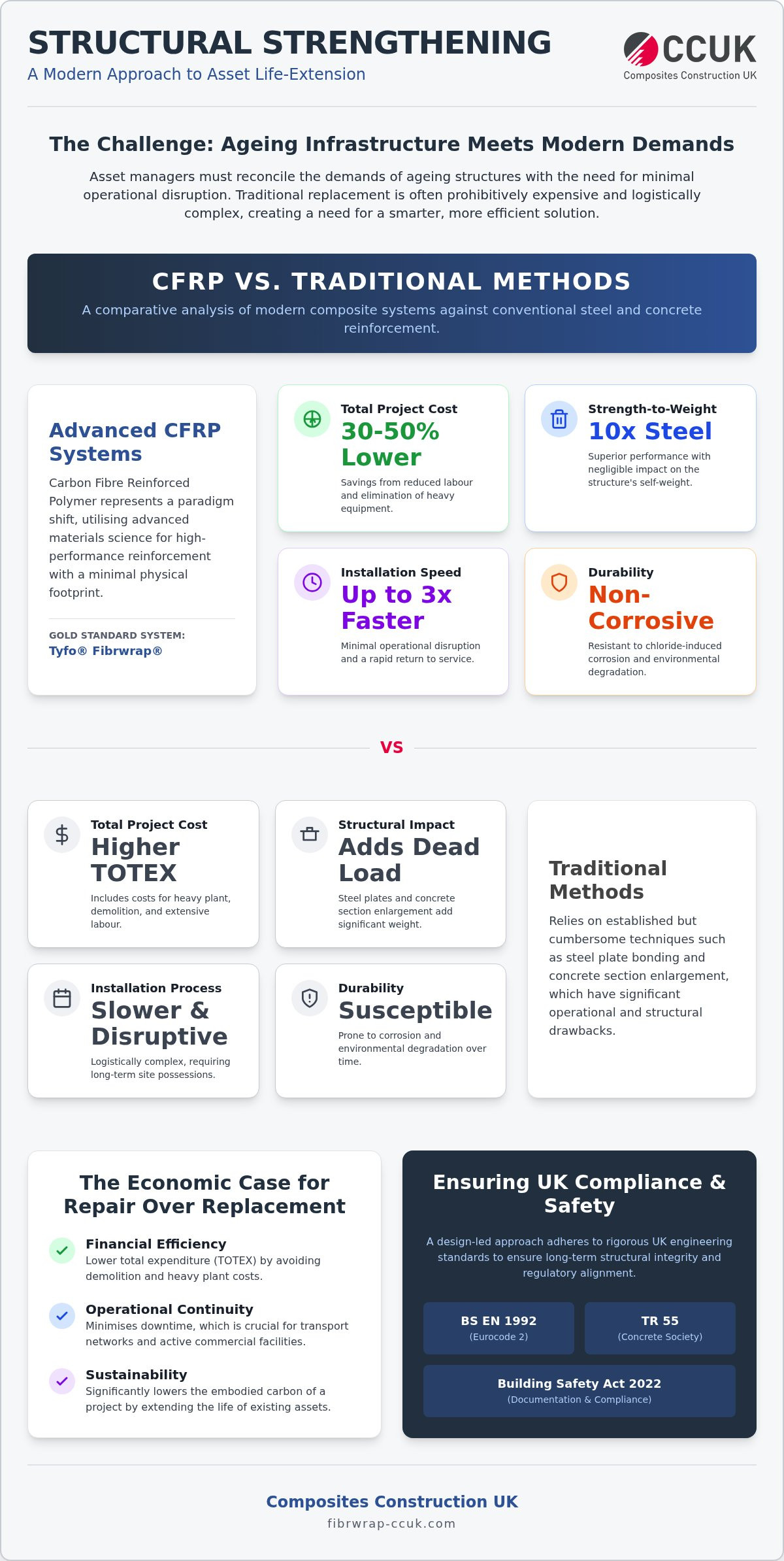 STRUCTURAL STRENGTHENING
A Modern Approach to Asset Life-Extension

CCUK
Composites Construction UK

The Challenge: Ageing Infrastructure Meets Modern Demands

Asset managers must reconcile the demands of ageing structures with the need for minimal operational disruption. Traditional replacement is often prohibitively expensive and logistically complex, creating a need for a smarter, more efficient solution.

CFRP VS. TRADITIONAL METHODS

A comparative analysis of modern composite systems against conventional steel and concrete reinforcement.

Advanced CFRP Systems

Carbon Fibre Reinforced Polymer represents a paradigm shift, utilising advanced materials science for high-performance reinforcement with a minimal physical footprint.

GOLD STANDARD SYSTEM:
Tyfo® Fibrwrap®

Total Project Cost
30-50% Lower
Savings from reduced labour and elimination of heavy equipment.

Strength-to-Weight
10x Steel
Superior performance with negligible impact on the structure's self-weight.

Installation Speed
Up to 3x Faster
Minimal operational disruption and a rapid return to service.

Durability
Non-Corrosive
Resistant to chloride-induced corrosion and environmental degradation.

VS

Total Project Cost
Higher TOTEX
Includes costs for heavy plant, demolition, and extensive labour.

Structural Impact
Adds Dead Load
Steel plates and concrete section enlargement add significant weight.

Installation Process
Slower & Disruptive
Logistically complex, requiring long-term site possessions.

Durability
Susceptible
Prone to corrosion and environmental degradation over time.

Traditional Methods

Relies on established but cumbersome techniques such as steel plate bonding and concrete section enlargement, which have significant operational and structural drawbacks.

The Economic Case for Repair Over Replacement

Financial Efficiency
Lower total expenditure (TOTEX) by avoiding demolition and heavy plant costs.

Operational Continuity
Minimises downtime, which is crucial for transport networks and active commercial facilities.

Sustainability
Significantly lowers the embodied carbon of a project by extending the life of existing assets.

Ensuring UK Compliance & Safety

A design-led approach adheres to rigorous UK engineering standards to ensure long-term structural integrity and regulatory alignment.

BS EN 1992
(Eurocode 2)

TR 55
(Concrete Society)

Building Safety Act 2022
(Documentation & Compliance)

Composites Construction UK
fibrwrap-ccuk.com